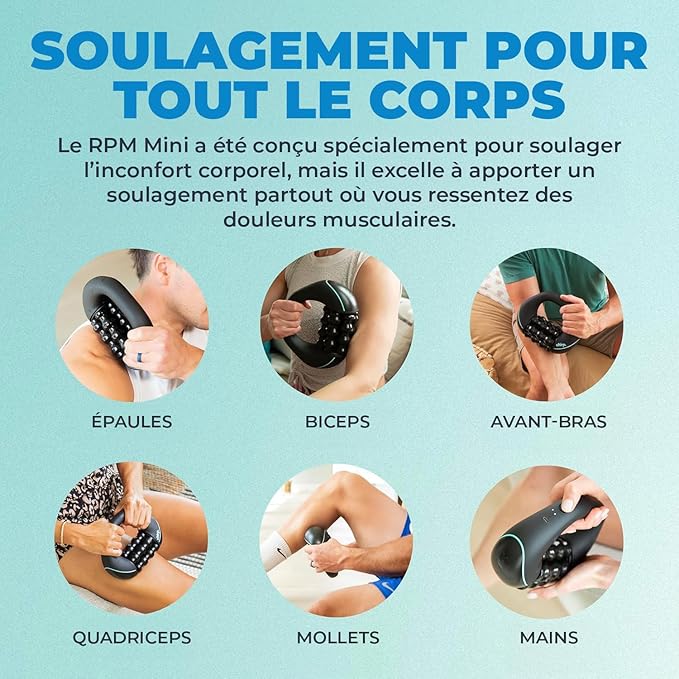 SOULAGEMENT POUR TOUT LE CORPS

Le RPM Mini a été conçu spécialement pour soulager l'inconfort corporel, mais il excelle à apporter un soulagement partout où vous ressentez des douleurs musculaires.

ÉPAULES

BICEPS

AVANT-BRAS

QUADRICEPS

MOLLETS

MAINS